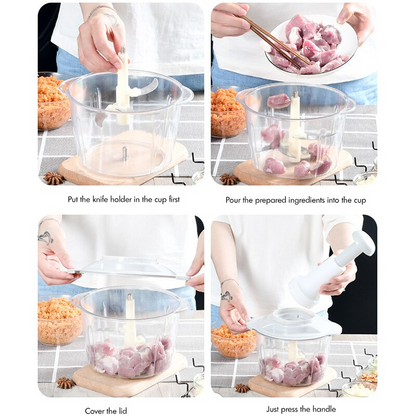 Put the knife holder in the cup first

Pour the prepared ingredients into the cup

Cover the lid

Just press the handle