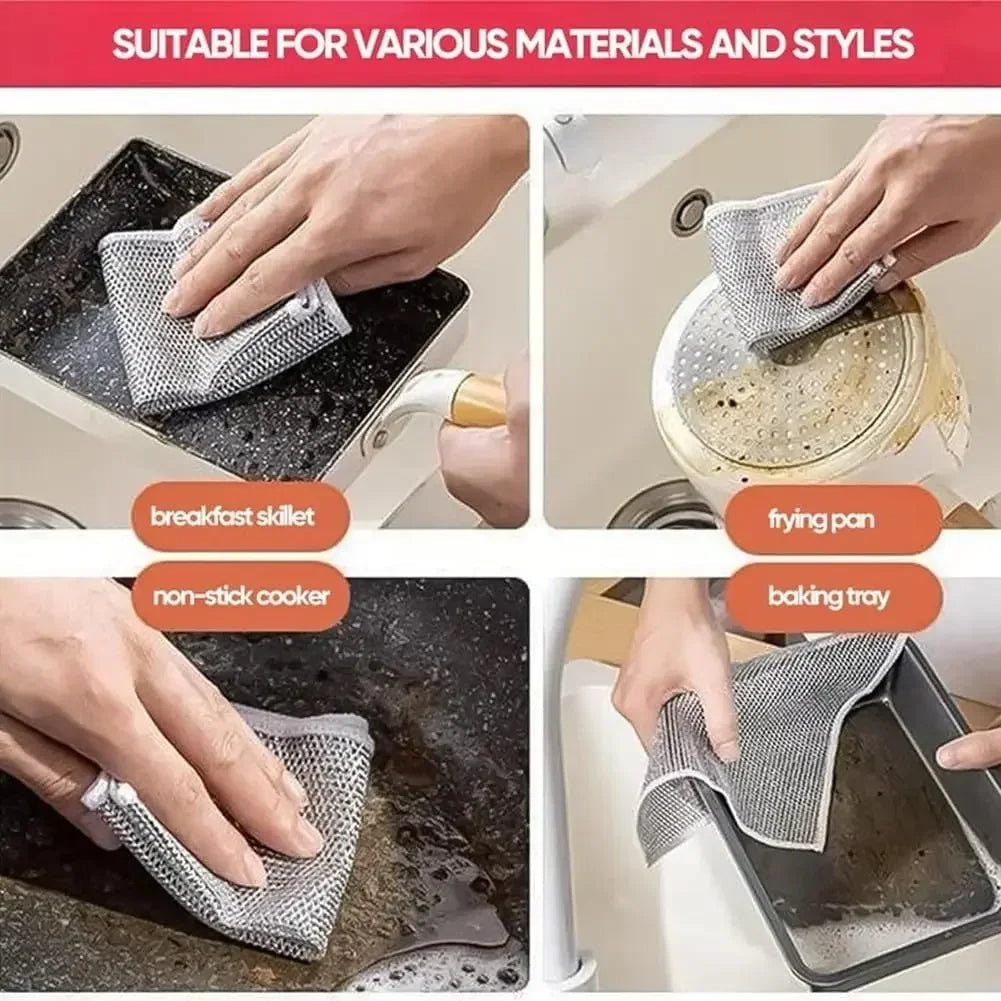 SUITABLE FOR VARIOUS MATERIALS AND STYLES

breakfast skillet

frying pan

non-stick cooker

baking tray